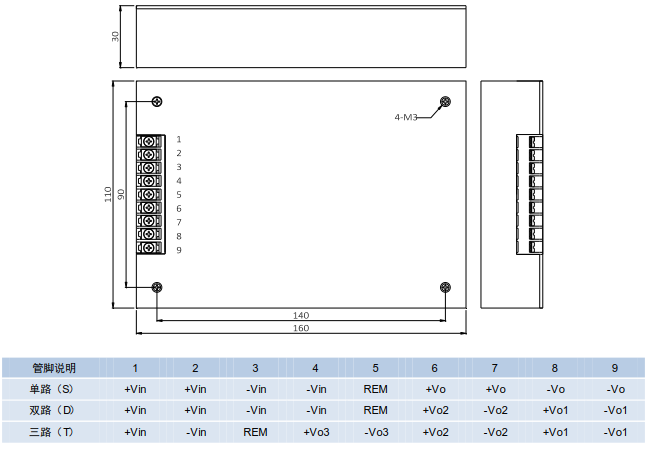 30

4-M3

1
2
3
4
5
6
7
8
9

110

90

140

160

| 管脚说明 | 1 | 2 | 3 | 4 | 5 | 6 | 7 | 8 | 9 |
|---|---|---|---|---|---|---|---|---|---|
| 单路（S） | +Vin | +Vin | -Vin | -Vin | REM | +Vo | +Vo | -Vo | -Vo |
| 双路（D） | +Vin | +Vin | -Vin | -Vin | REM | +Vo2 | -Vo2 | +Vo1 | -Vo1 |
| 三路（T） | +Vin | -Vin | REM | +Vo3 | -Vo3 | +Vo2 | -Vo2 | +Vo1 | -Vo1 |